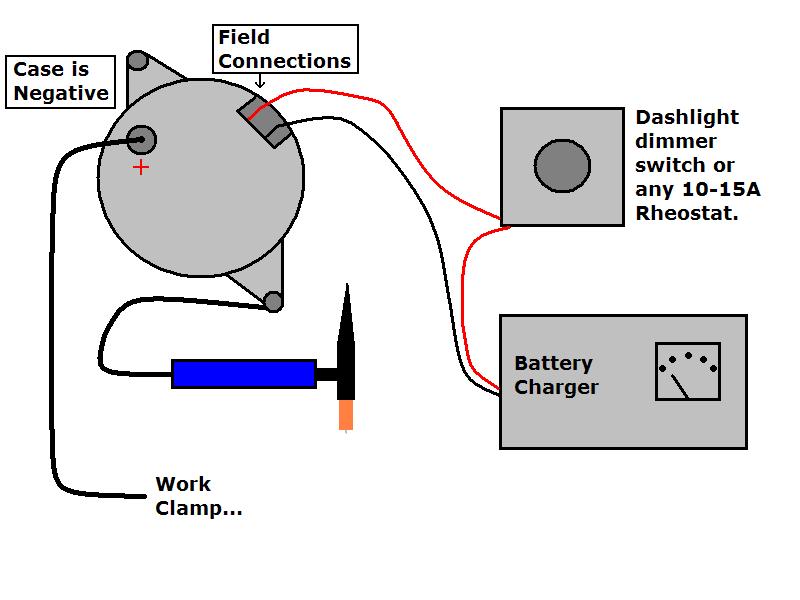 Case is Negative

Field Connections

+

Dashlight dimmer switch or any 10-15A Rheostat.

Battery Charger

Work Clamp...