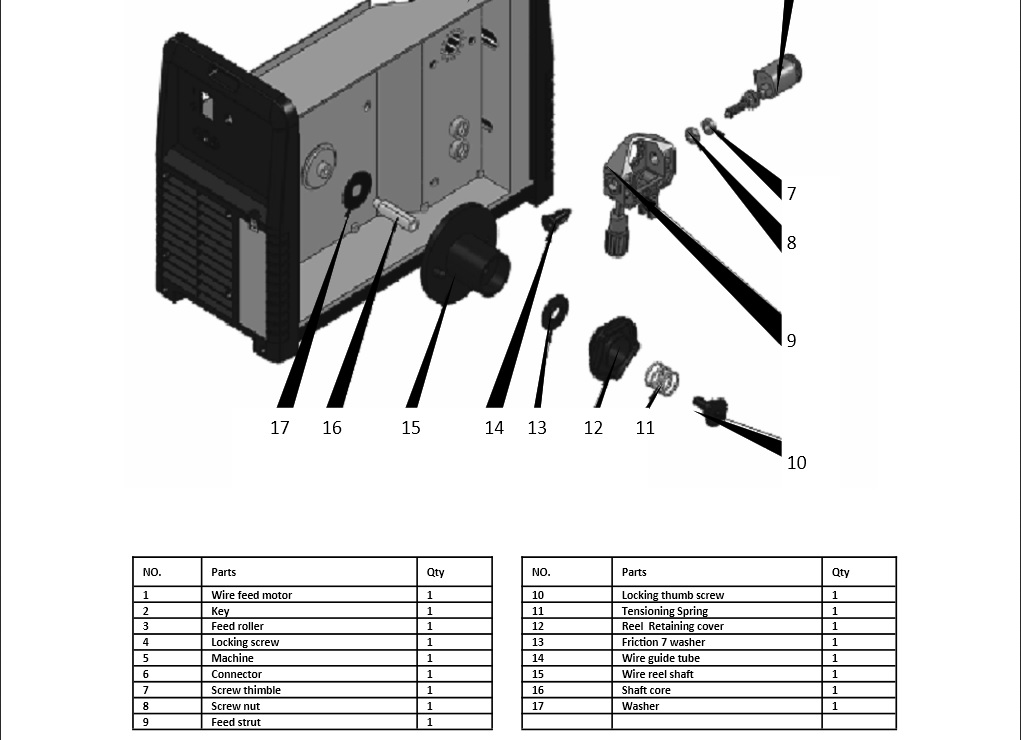 7

8

9

17 16 15 14 13 12 11

10

| NO. | Parts | Qty |
|---|---|---|
| 1 | Wire feed motor | 1 |
| 2 | Key | 1 |
| 3 | Feed roller | 1 |
| 4 | Locking screw | 1 |
| 5 | Machine | 1 |
| 6 | Connector | 1 |
| 7 | Screw thimble | 1 |
| 8 | Screw nut | 1 |
| 9 | Feed strut | 1 |

| NO. | Parts | Qty |
|---|---|---|
| 10 | Locking thumb screw | 1 |
| 11 | Tensioning Spring | 1 |
| 12 | Reel Retaining cover | 1 |
| 13 | Friction 7 washer | 1 |
| 14 | Wire guide tube | 1 |
| 15 | Wire reel shaft | 1 |
| 16 | Shaft core | 1 |
| 17 | Washer | 1 |
| | | |